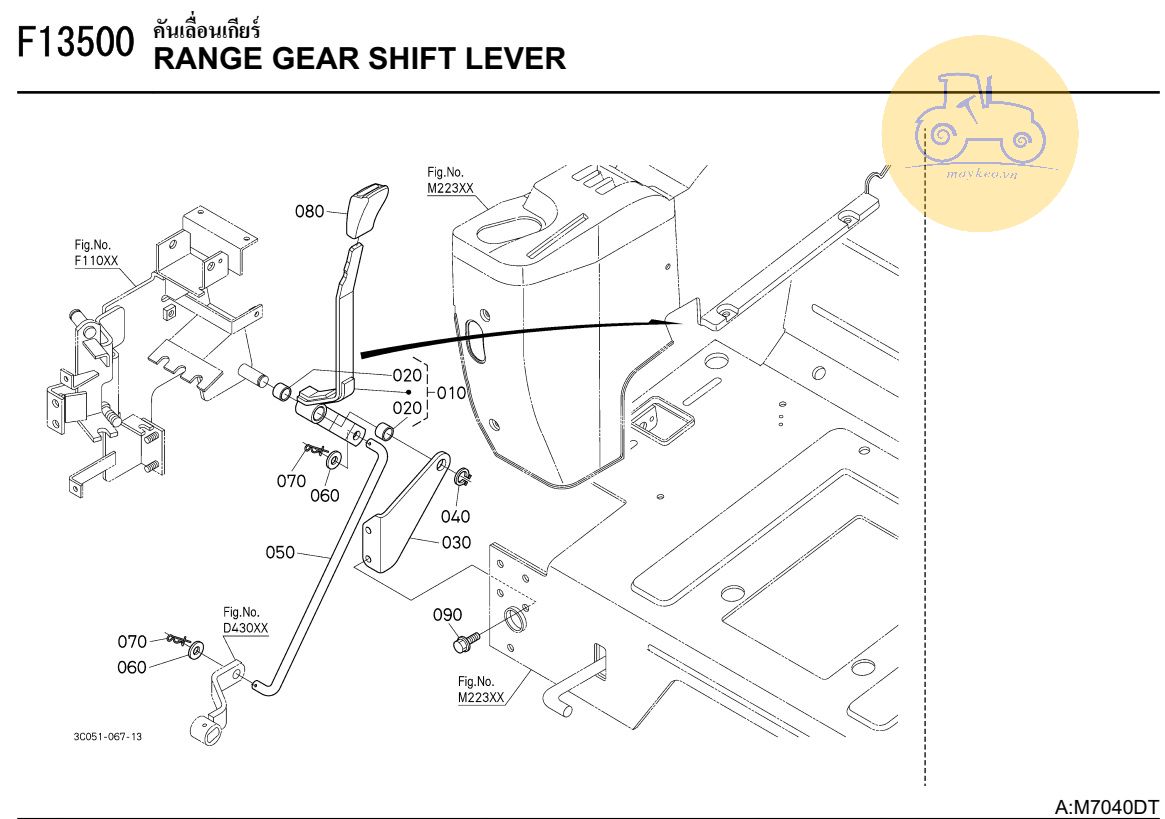 F13500 คันเลื่อนเกียร์
RANGE GEAR SHIFT LEVER

maykeo.vn

Fig.No. M223XX

080

Fig.No. F110XX

020
010
020

070
060

040

030

050

090

Fig.No. D430XX

070
060

Fig.No. M223XX

3C051-067-13

A:M7040DT